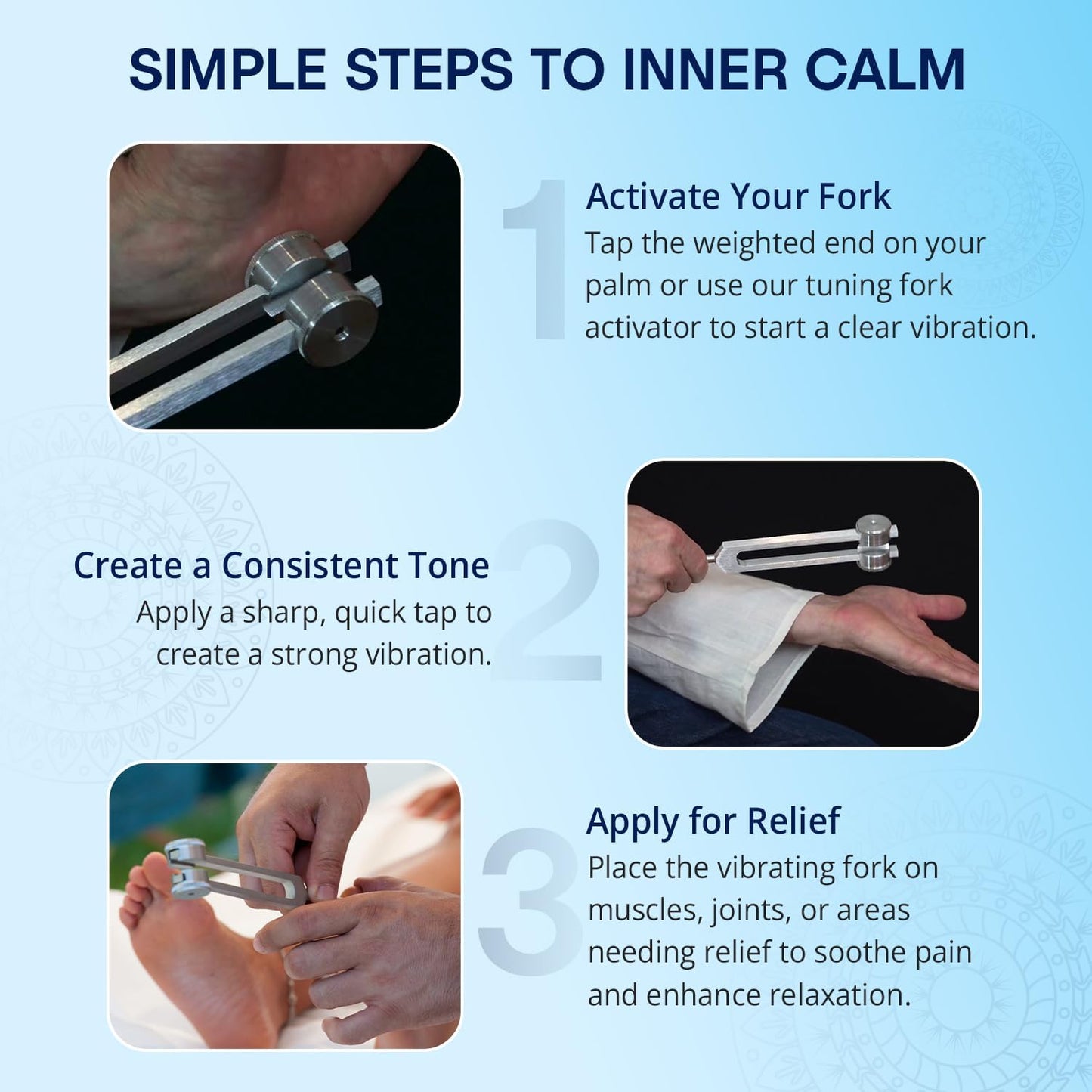 SIMPLE STEPS TO INNER CALM

1

Activate Your Fork

Tap the weighted end on your palm or use our tuning fork activator to start a clear vibration.

2

Create a Consistent Tone

Apply a sharp, quick tap to create a strong vibration.

3

Apply for Relief

Place the vibrating fork on muscles, joints, or areas needing relief to soothe pain and enhance relaxation.